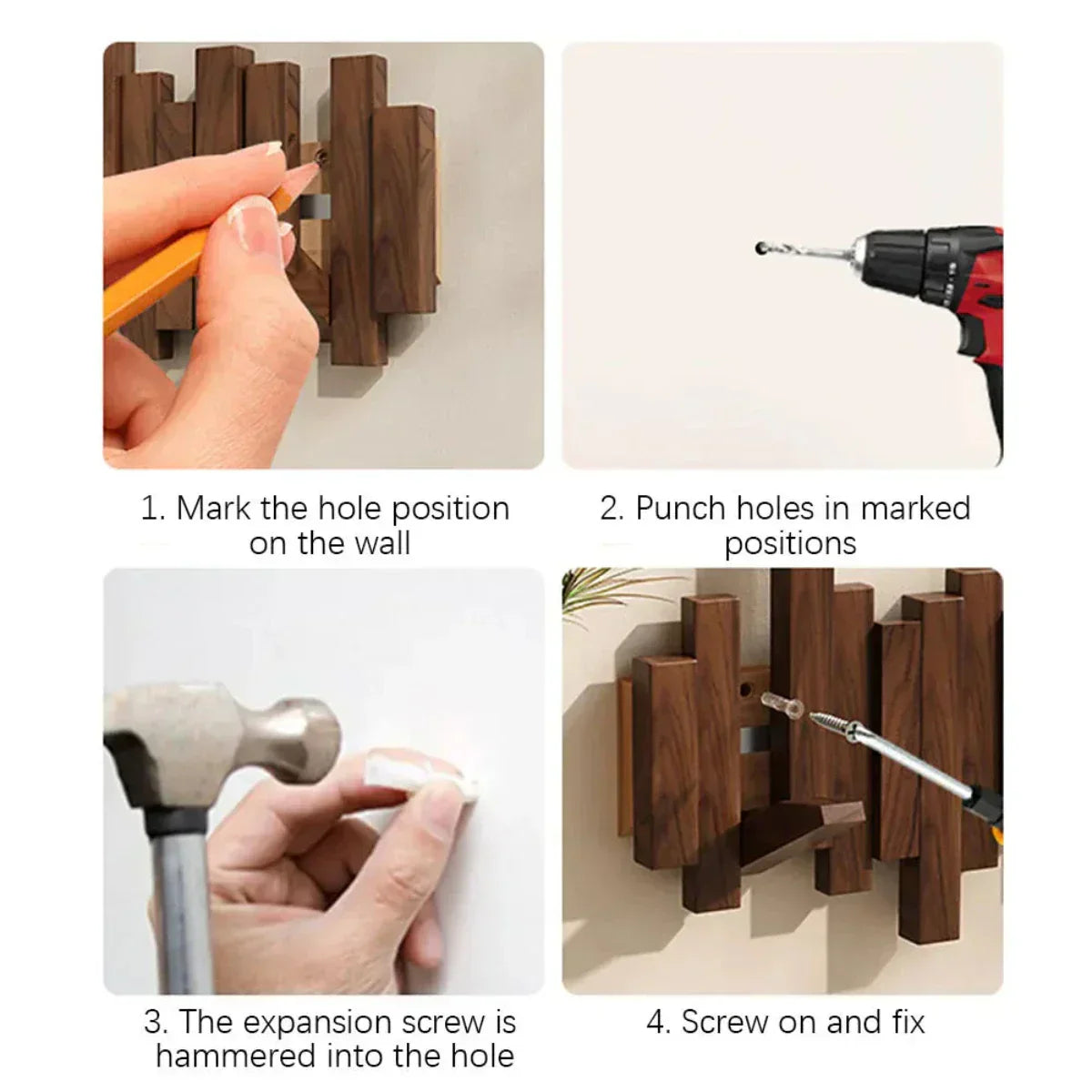 1. Mark the hole position on the wall

2. Punch holes in marked positions

3. The expansion screw is hammered into the hole

4. Screw on and fix